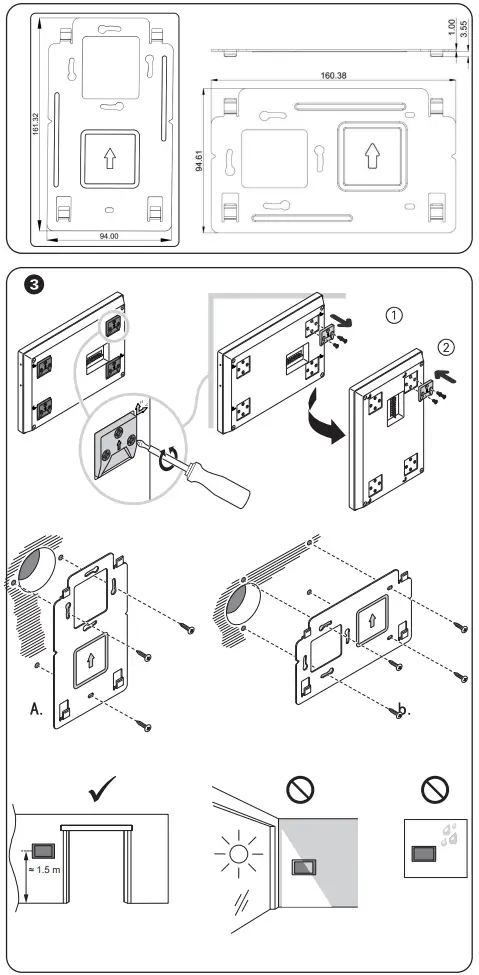 161.32
94.00
1.00
3.55
160.38
94.61
3
1
2
A.
b.
≈ 1.5 m