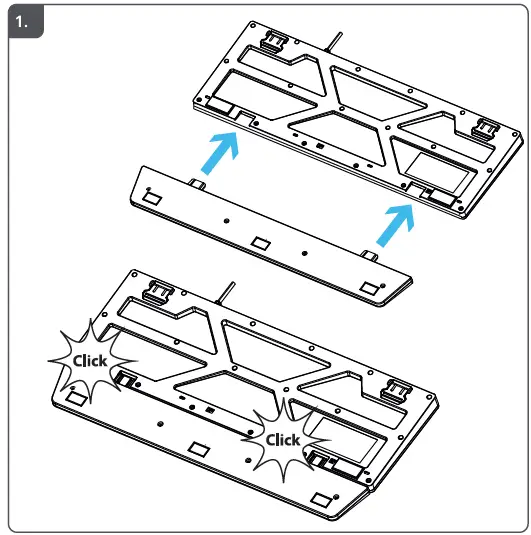 1.

Click

Click