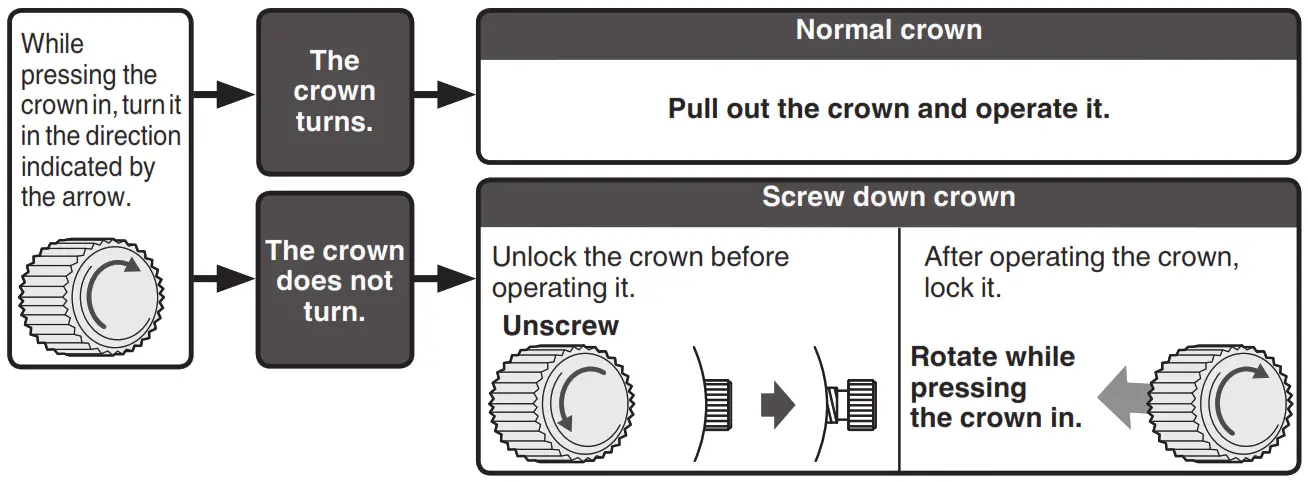 While pressing the crown in, turn it in the direction indicated by the arrow.

The crown turns.

Normal crown

Pull out the crown and operate it.

The crown does not turn.

Screw down crown

Unlock the crown before operating it.

Unscrew

After operating the crown, lock it.

Rotate while pressing the crown in.