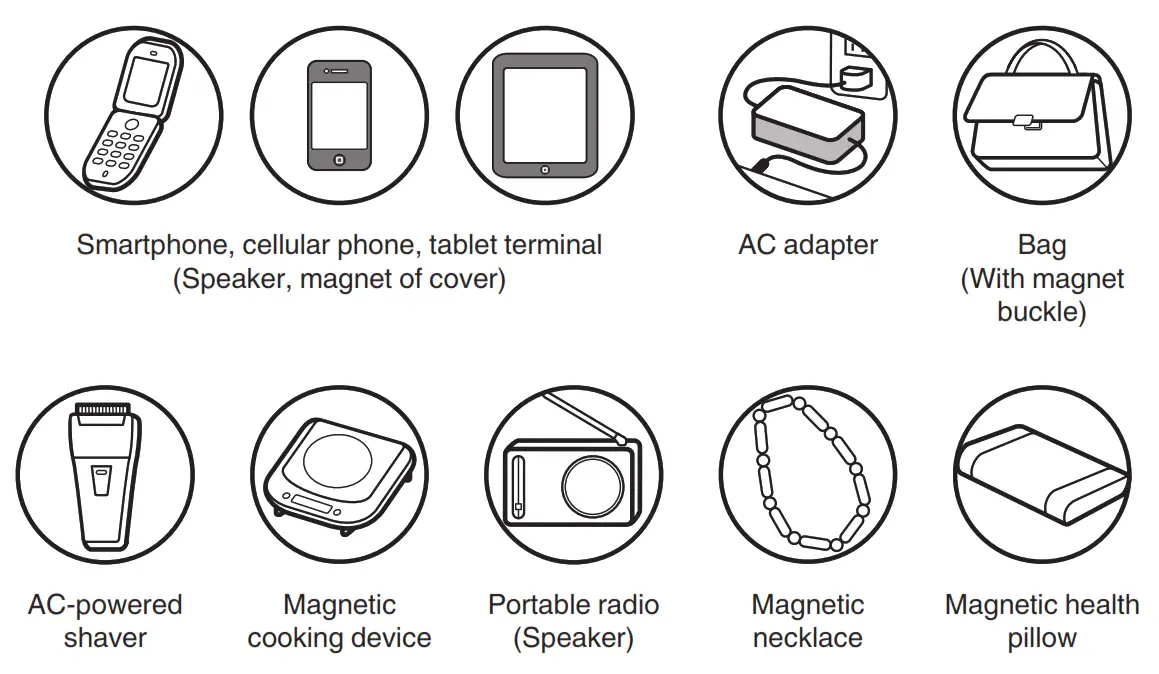 Smartphone, cellular phone, tablet terminal (Speaker, magnet of cover)

AC adapter

Bag (With magnet buckle)

AC-powered shaver

Magnetic cooking device

Portable radio (Speaker)

Magnetic necklace

Magnetic health pillow