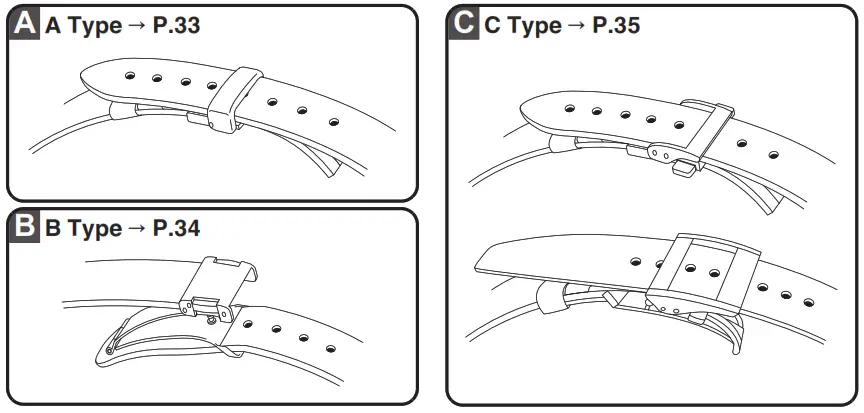 A A Type → P.33

B B Type → P.34

C C Type → P.35