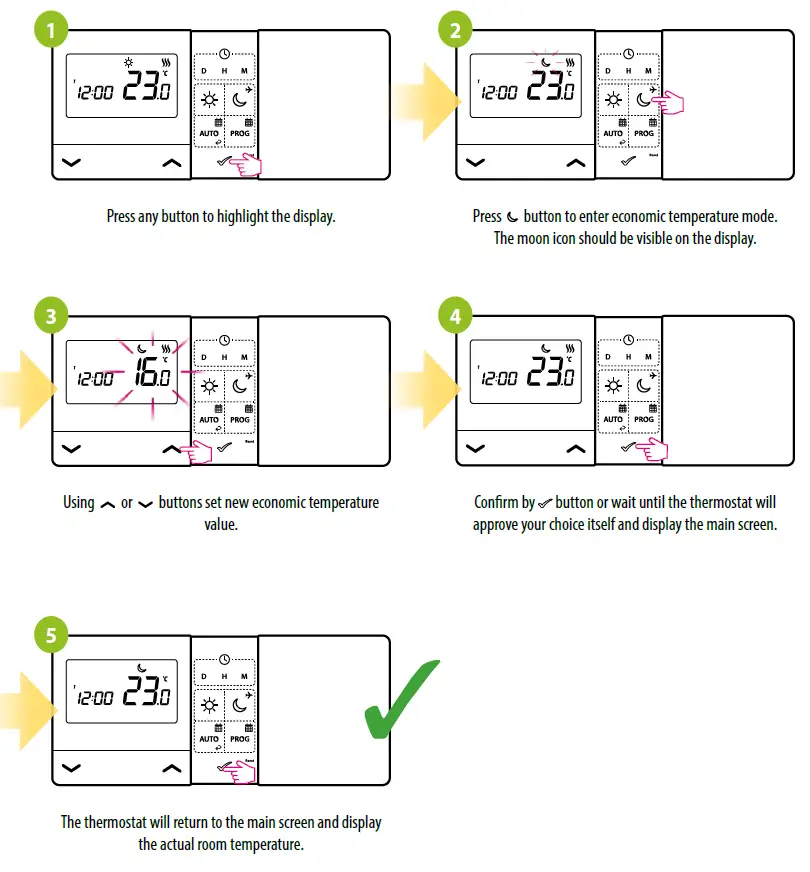 1

12:00 23.0 °C

D H M

AUTO PROG

Press any button to highlight the display.

2

12:00 23.0 °C

D H M

AUTO PROG

Press ☾ button to enter economic temperature mode. The moon icon should be visible on the display.

3

12:00 16.0 °C

D H M

AUTO PROG

Using ︿ or ﹀ buttons set new economic temperature value.

4

12:00 23.0 °C

D H M

AUTO PROG

Confirm by ✓ button or wait until the thermostat will approve your choice itself and display the main screen.

5

12:00 23.0 °C

D H M

AUTO PROG

The thermostat will return to the main screen and display the actual room temperature.