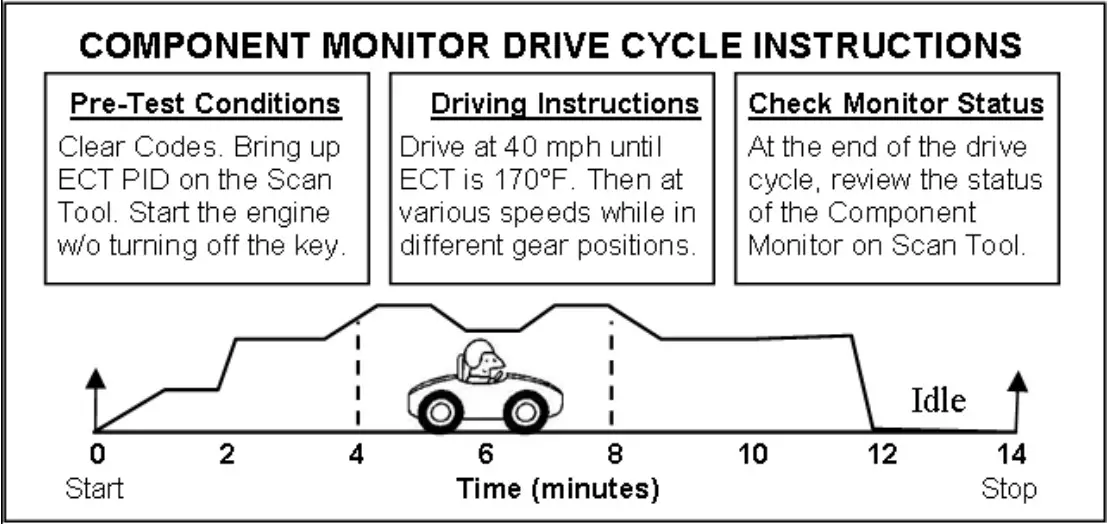 COMPONENT MONITOR DRIVE CYCLE INSTRUCTIONS

Pre-Test Conditions
Clear Codes. Bring up ECT PID on the Scan Tool. Start the engine w/o turning off the key.

Driving Instructions
Drive at 40 mph until ECT is 170°F. Then at various speeds while in different gear positions.

Check Monitor Status
At the end of the drive cycle, review the status of the Component Monitor on Scan Tool.

Idle

0 2 4 6 8 10 12 14
Start
Time (minutes)
Stop