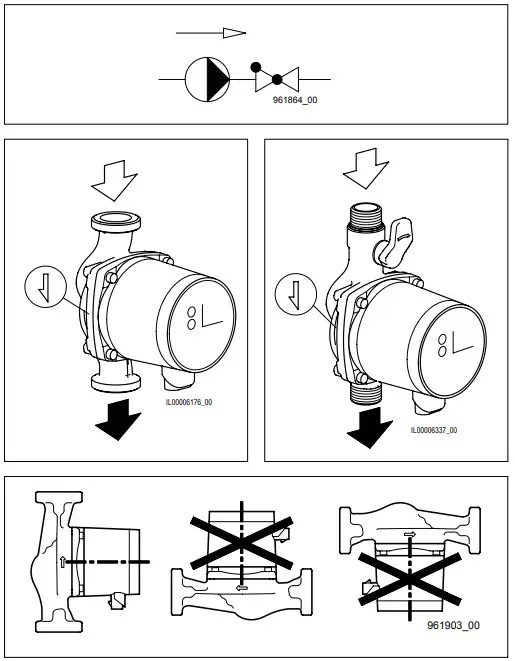 961864_00

IL00006176_00

IL00006337_00

961903_00