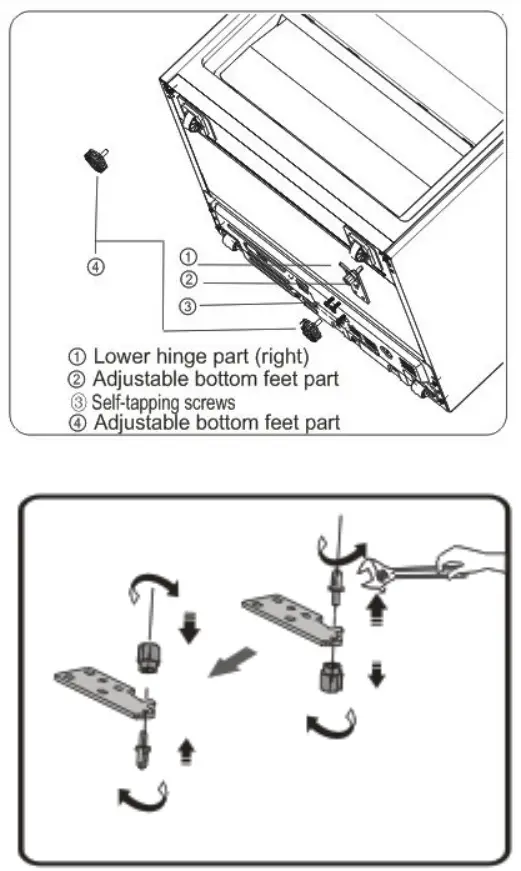 ④

①

②

③

① Lower hinge part (right)
② Adjustable bottom feet part
③ Self-tapping screws
④ Adjustable bottom feet part