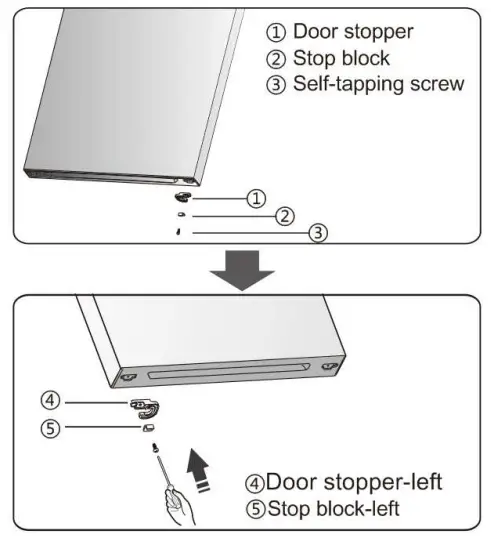 ① Door stopper
② Stop block
③ Self-tapping screw

①
②
③

④
⑤

④Door stopper-left
⑤Stop block-left