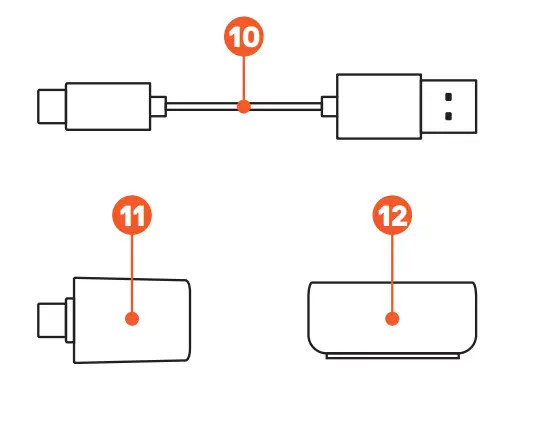 10

11

12