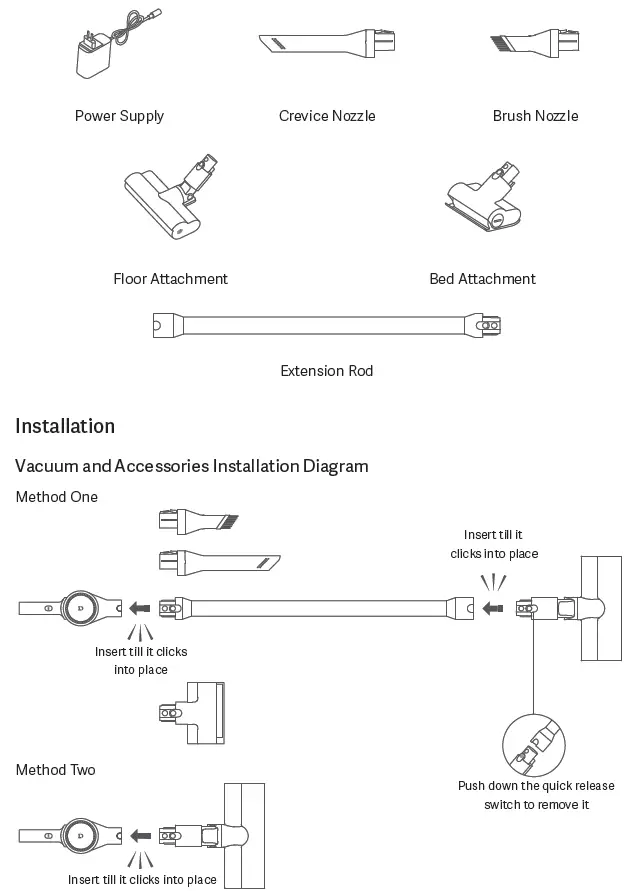 Power Supply

Crevice Nozzle

Brush Nozzle

Floor Attachment

Bed Attachment

Extension Rod

Installation

Vacuum and Accessories Installation Diagram

Method One

Insert till it clicks into place

Insert till it clicks into place

Push down the quick release switch to remove it

Method Two

Insert till it clicks into place