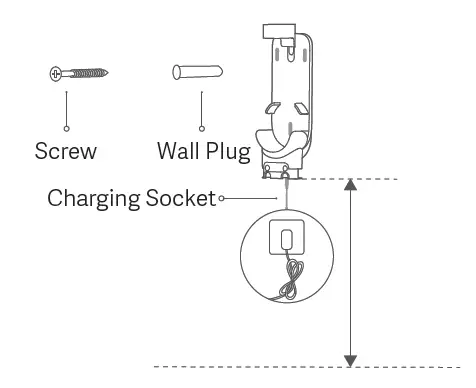 Screw
Wall Plug
Charging Socket