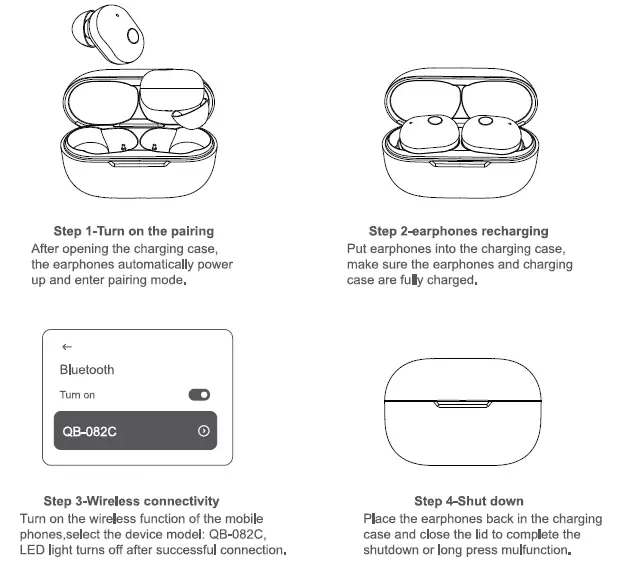 Step 1-Turn on the pairing
After opening the charging case, the earphones automatically power up and enter pairing mode.

Step 2-earphones recharging
Put earphones into the charging case, make sure the earphones and charging case are fully charged.

←
Bluetooth
Turn on
QB-082C

Step 3-Wireless connectivity
Turn on the wireless function of the mobile phones,select the device model: QB-082C, LED light turns off after successful connection.

Step 4-Shut down
Place the earphones back in the charging case and close the lid to complete the shutdown or long press mulfunction.