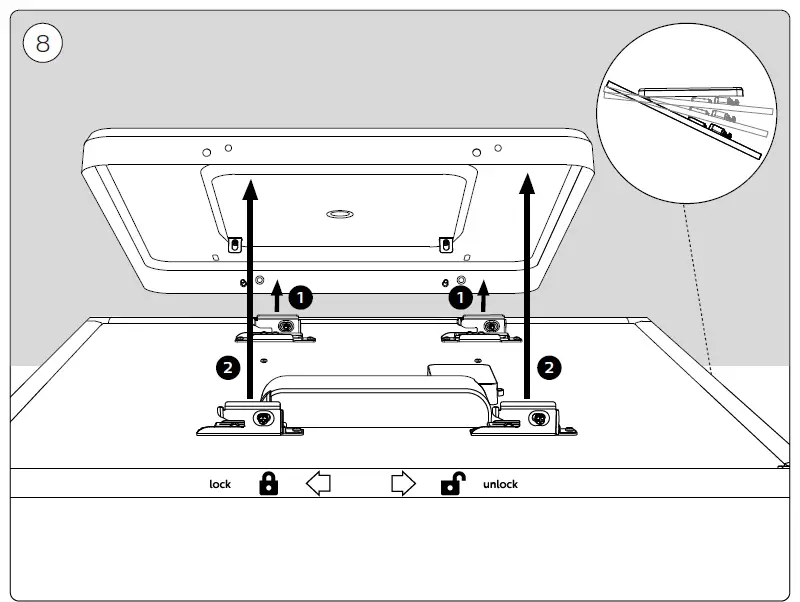 8

1

1

2

2

lock

unlock