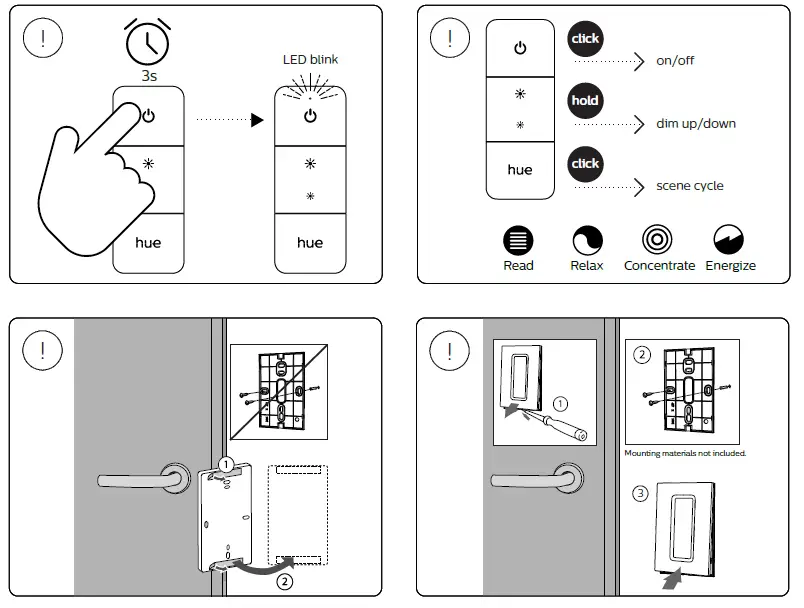 !

3s

hue

LED blink

hue

!

hue

click

on/off

hold

dim up/down

click

scene cycle

Read

Relax

Concentrate

Energize

!

1

2

!

1

2

Mounting materials not included.

3