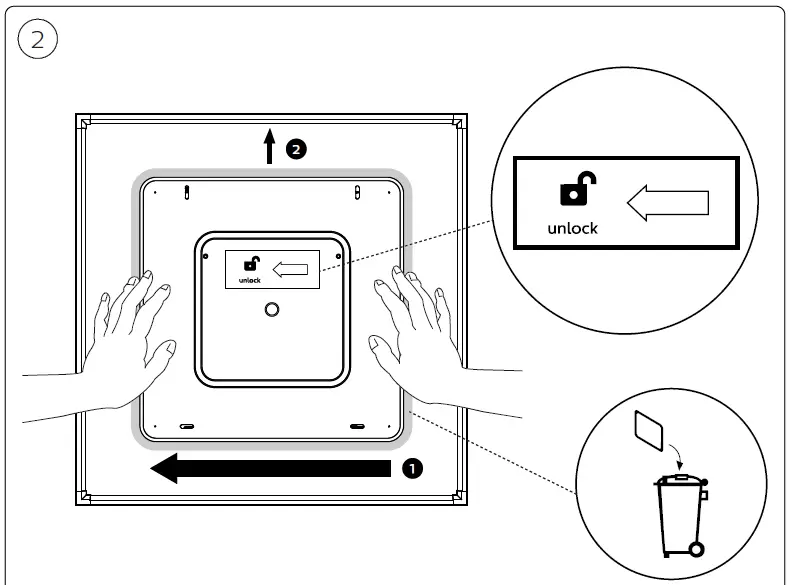 2

2

unlock

unlock

1