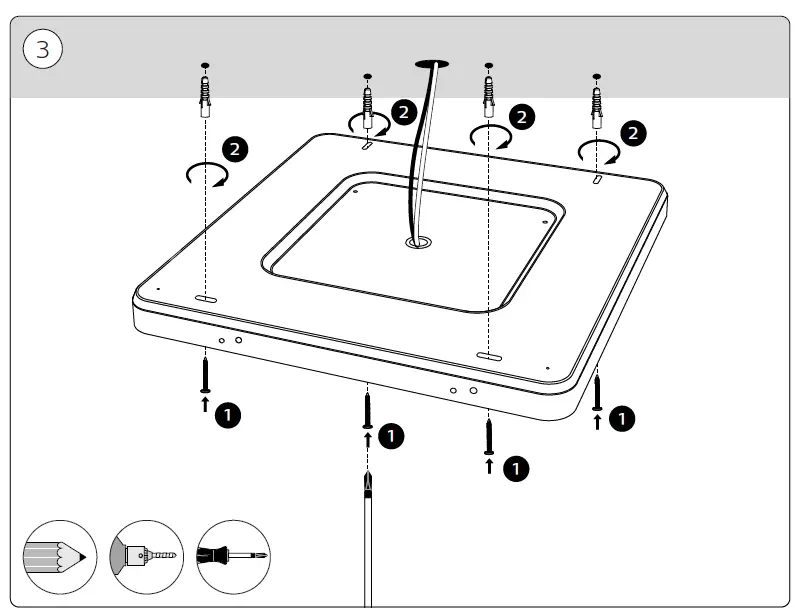 3

2

2

2

2

1

1

1

1