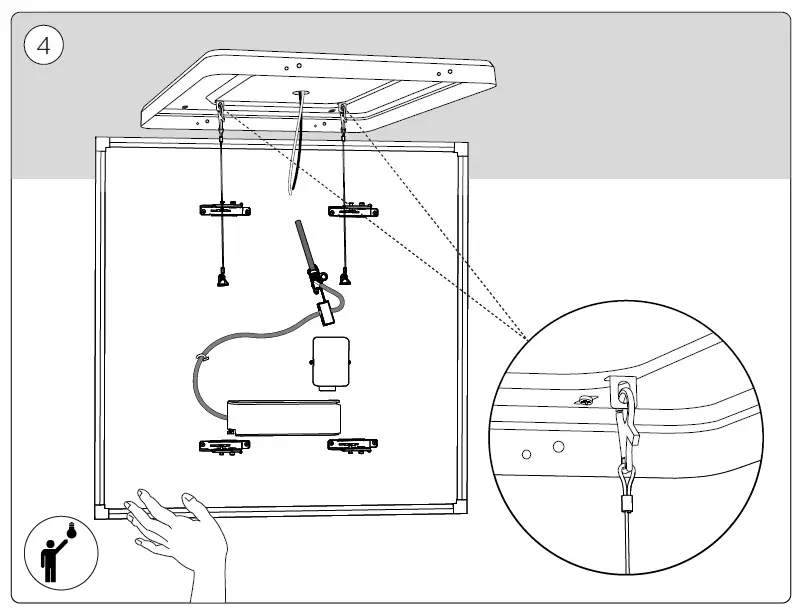 4