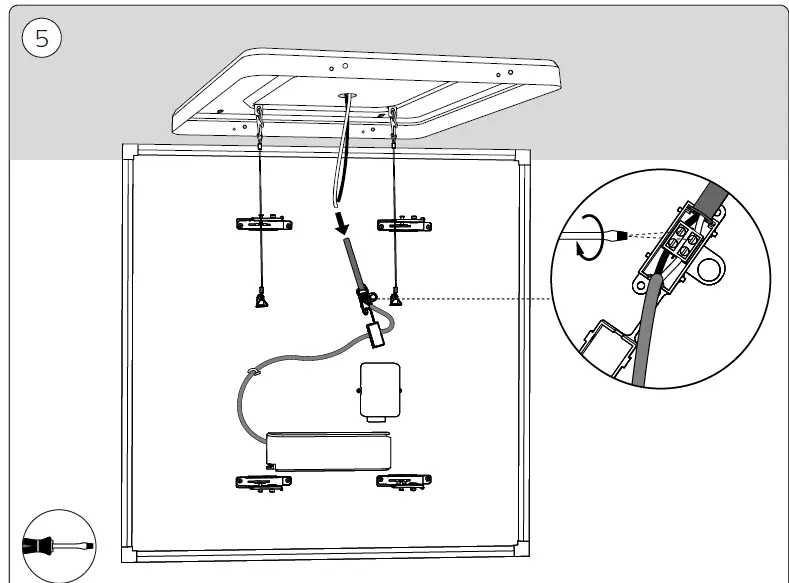 5