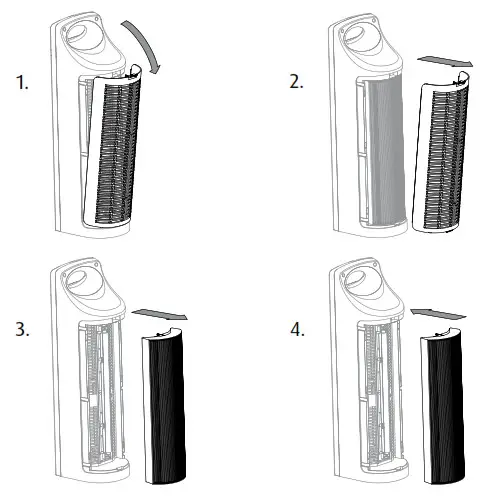 1.

2.

3.

4.