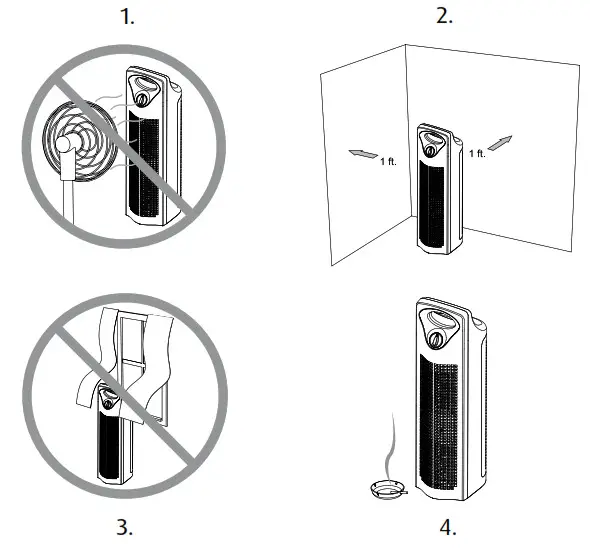 1.

2.

1 ft.

1 ft.

3.

4.