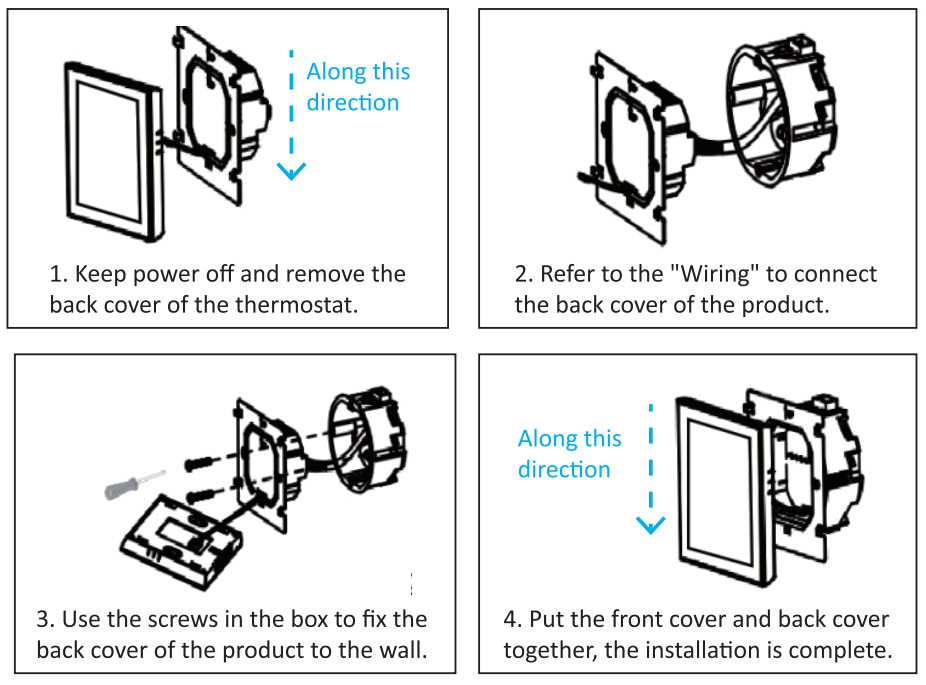 Along this direction

1. Keep power off and remove the back cover of the thermostat.

2. Refer to the "Wiring" to connect the back cover of the product.

3. Use the screws in the box to fix the back cover of the product to the wall.

Along this direction

4. Put the front cover and back cover together, the installation is complete.