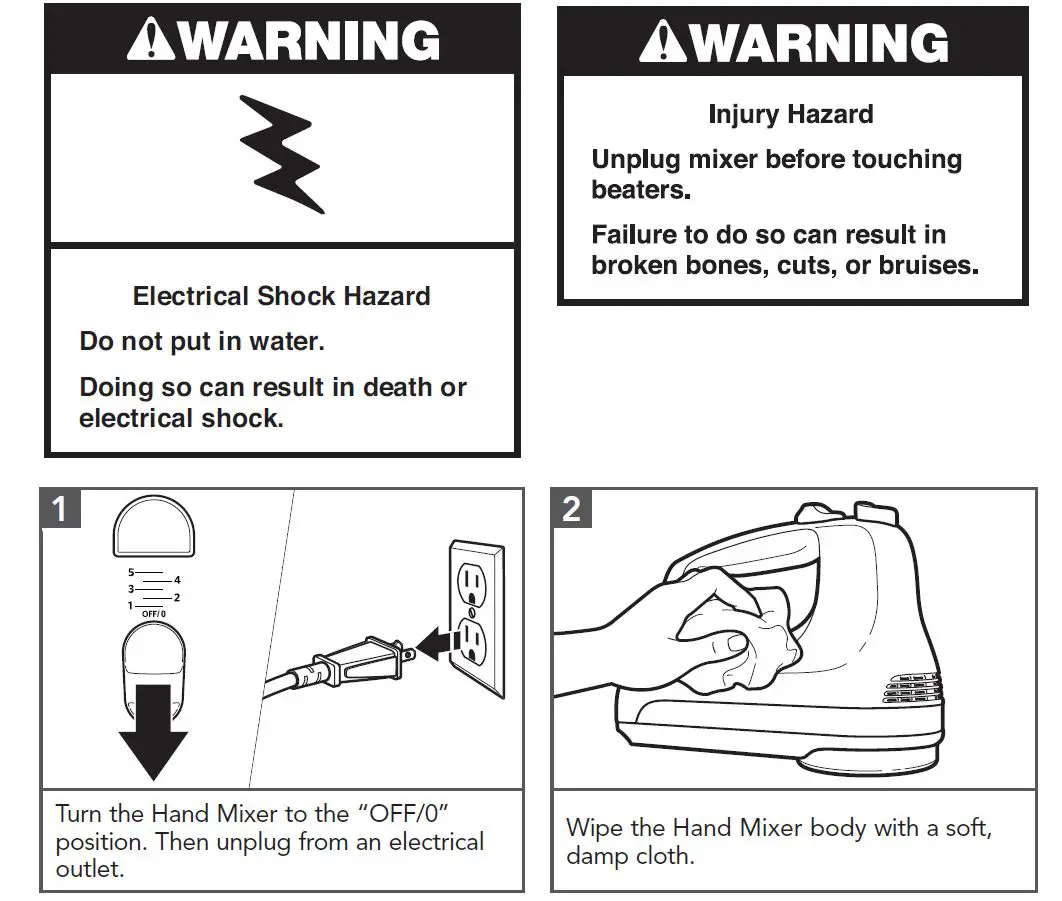 WARNING

Electrical Shock Hazard

Do not put in water.

Doing so can result in death or electrical shock.

WARNING

Injury Hazard

Unplug mixer before touching beaters.

Failure to do so can result in broken bones, cuts, or bruises.

1

5
4
3
2
1
OFF/0

Turn the Hand Mixer to the "OFF/0" position. Then unplug from an electrical outlet.

2

Wipe the Hand Mixer body with a soft, damp cloth.