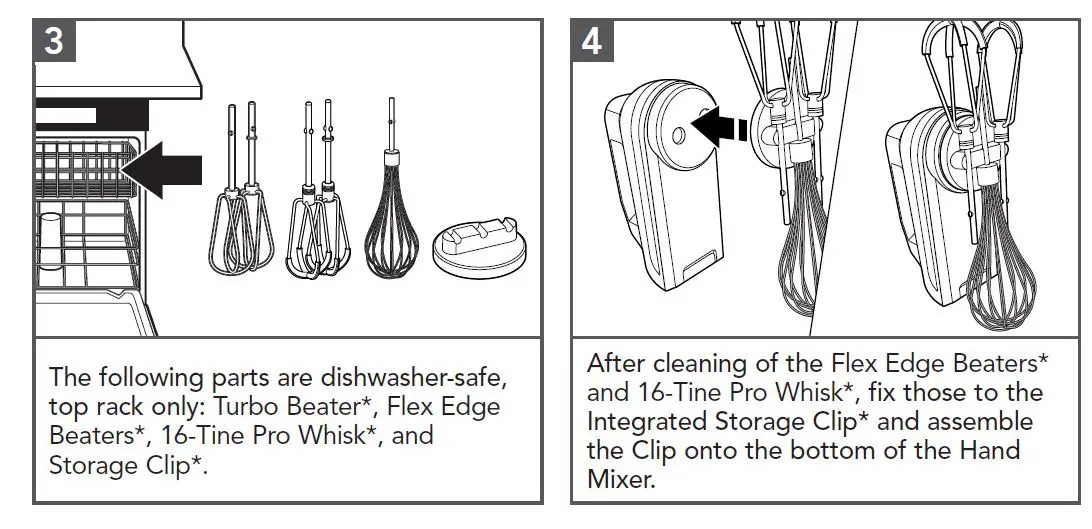 3

The following parts are dishwasher-safe, top rack only: Turbo Beater*, Flex Edge Beaters*, 16-Tine Pro Whisk*, and Storage Clip*.

4

After cleaning of the Flex Edge Beaters* and 16-Tine Pro Whisk*, fix those to the Integrated Storage Clip* and assemble the Clip onto the bottom of the Hand Mixer.