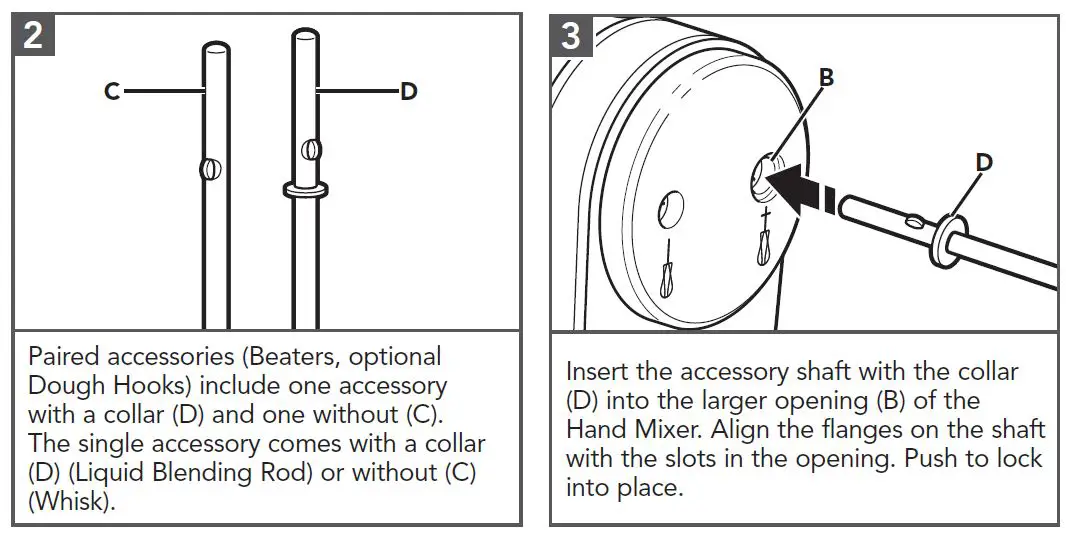 2

C

D

Paired accessories (Beaters, optional Dough Hooks) include one accessory with a collar (D) and one without (C). The single accessory comes with a collar (D) (Liquid Blending Rod) or without (C) (Whisk).

3

B

D

Insert the accessory shaft with the collar (D) into the larger opening (B) of the Hand Mixer. Align the flanges on the shaft with the slots in the opening. Push to lock into place.