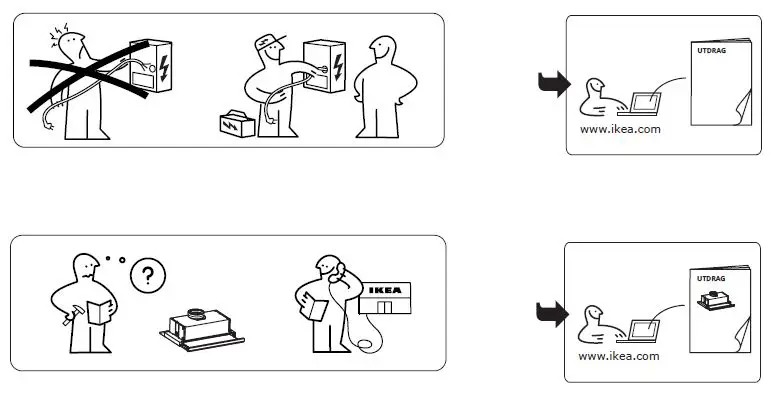 www.ikea.com

UTDRAG

?

IKEA

www.ikea.com

UTDRAG