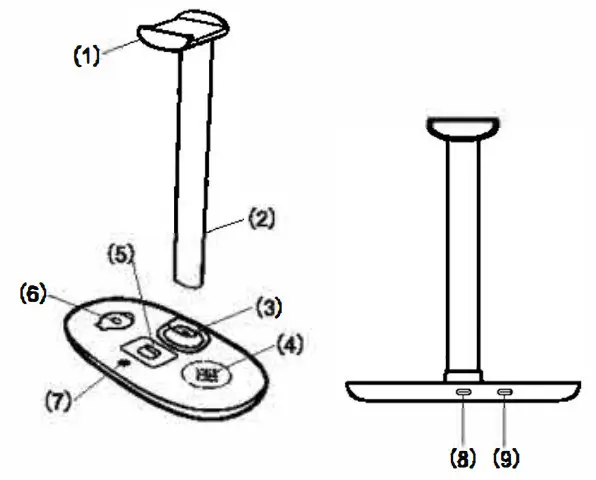 (1)
(2)
(5)
(6)
(3)
(4)
(7)
(8) (9)