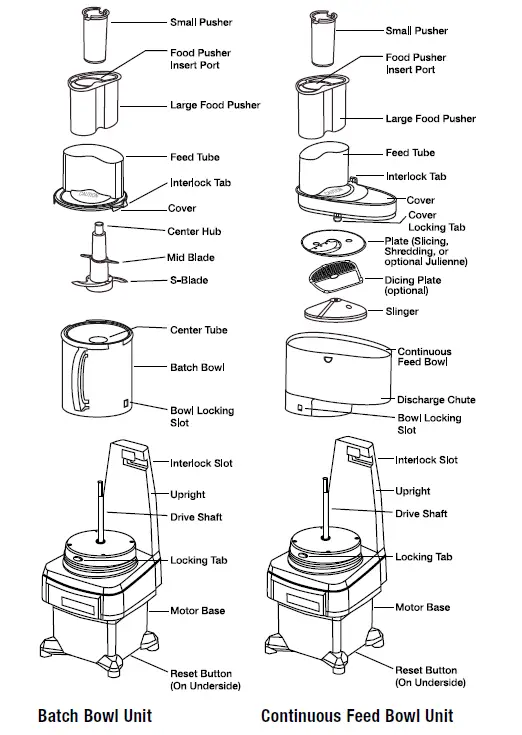 Small Pusher
Food Pusher Insert Port
Large Food Pusher
Feed Tube
Interlock Tab
Cover
Center Hub
Mid Blade
S-Blade
Center Tube
Batch Bowl
Bowl Locking Slot
Interlock Slot
Upright
Drive Shaft
Locking Tab
Motor Base
Reset Button (On Underside)
Batch Bowl Unit

Small Pusher
Food Pusher Insert Port
Large Food Pusher
Feed Tube
Interlock Tab
Cover
Cover Locking Tab
Plate (Slicing, Shredding, or optional Julienne)
Dicing Plate (optional)
Slinger
Continuous Feed Bowl
Discharge Chute
Bowl Locking Slot
Interlock Slot
Upright
Drive Shaft
Locking Tab
Motor Base
Reset Button (On Underside)
Continuous Feed Bowl Unit