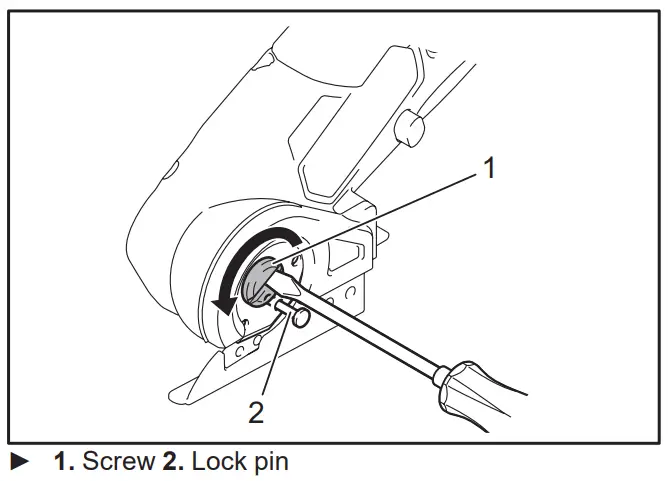 1

2

► 1. Screw 2. Lock pin