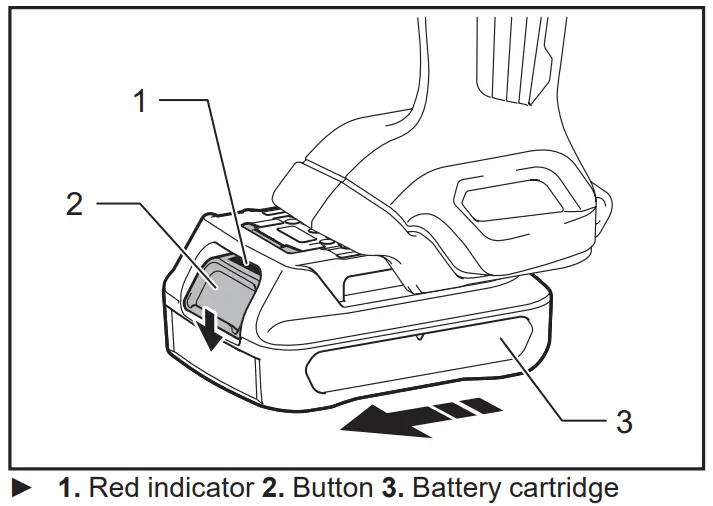 1
2
3
► 1. Red indicator 2. Button 3. Battery cartridge