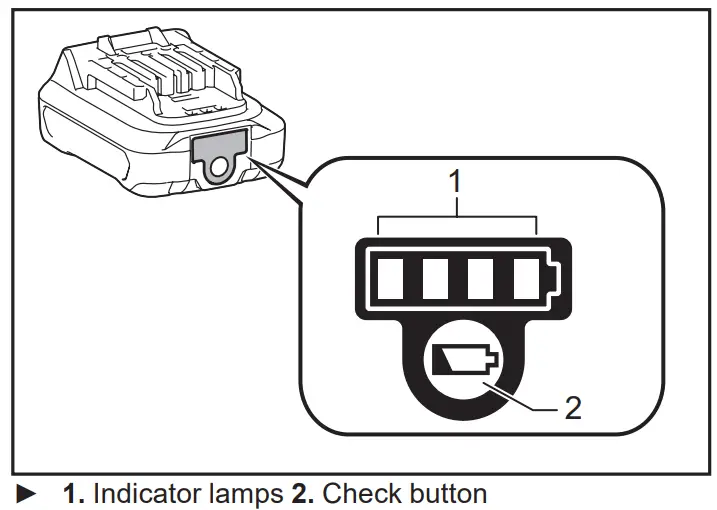 1

2

► 1. Indicator lamps 2. Check button