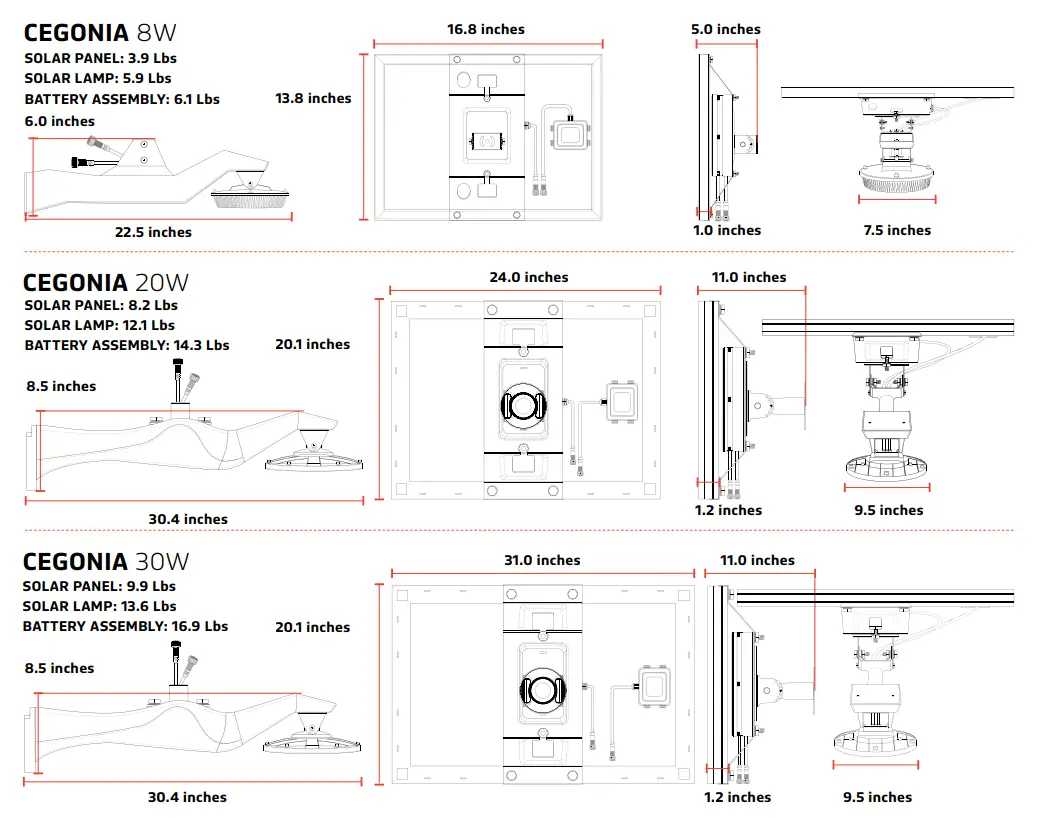 CEGONIA 8W
SOLAR PANEL: 3.9 Lbs
SOLAR LAMP: 5.9 Lbs
BATTERY ASSEMBLY: 6.1 Lbs
6.0 inches
22.5 inches
16.8 inches
13.8 inches
5.0 inches
1.0 inches
7.5 inches

CEGONIA 20W
SOLAR PANEL: 8.2 Lbs
SOLAR LAMP: 12.1 Lbs
BATTERY ASSEMBLY: 14.3 Lbs
8.5 inches
30.4 inches
24.0 inches
20.1 inches
11.0 inches
1.2 inches
9.5 inches

CEGONIA 30W
SOLAR PANEL: 9.9 Lbs
SOLAR LAMP: 13.6 Lbs
BATTERY ASSEMBLY: 16.9 Lbs
8.5 inches
30.4 inches
31.0 inches
20.1 inches
11.0 inches
1.2 inches
9.5 inches