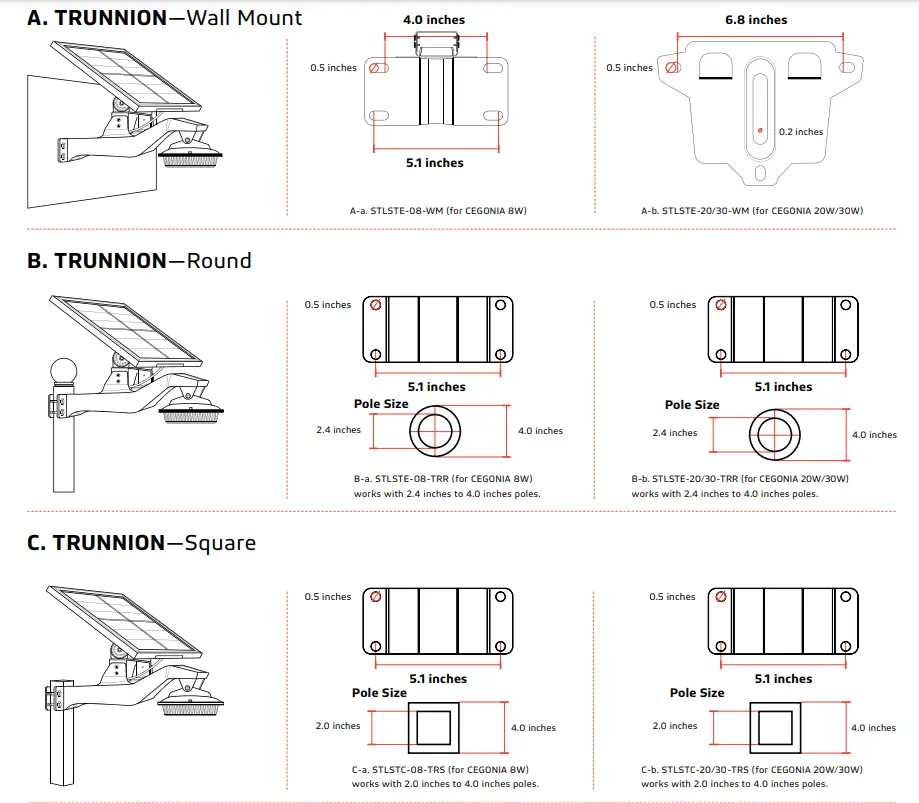 A. TRUNNION—Wall Mount

4.0 inches

0.5 inches

5.1 inches

A-a. STLSTE-08-WM (for CEGONIA 8W)

6.8 inches

0.5 inches

0.2 inches

A-b. STLSTE-20/30-WM (for CEGONIA 20W/30W)

B. TRUNNION—Round

0.5 inches

5.1 inches

Pole Size

2.4 inches

4.0 inches

B-a. STLSTE-08-TRR (for CEGONIA 8W) works with 2.4 inches to 4.0 inches poles.

0.5 inches

5.1 inches

Pole Size

2.4 inches

4.0 inches

B-b. STLSTE-20/30-TRR (for CEGONIA 20W/30W) works with 2.4 inches to 4.0 inches poles.

C. TRUNNION—Square

0.5 inches

5.1 inches

Pole Size

2.0 inches

4.0 inches

C-a. STLSTC-08-TRS (for CEGONIA 8W) works with 2.0 inches to 4.0 inches poles.

0.5 inches

5.1 inches

Pole Size

2.0 inches

4.0 inches

C-b. STLSTC-20/30-TRS (for CEGONIA 20W/30W) works with 2.0 inches to 4.0 inches poles.