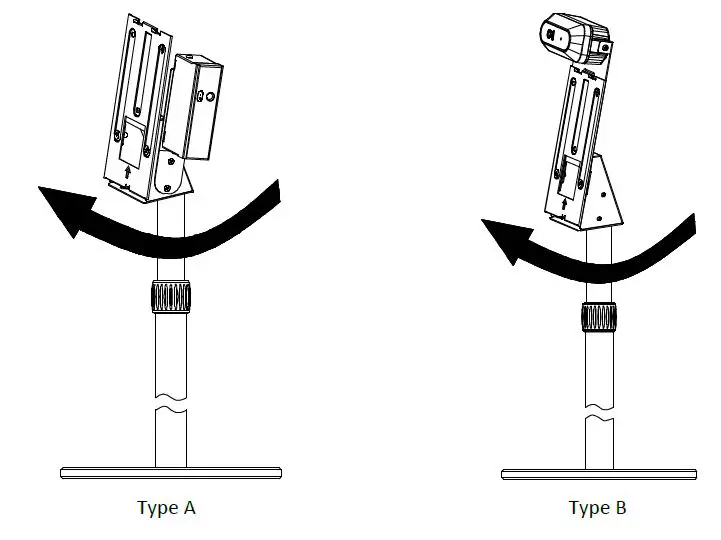 Type A

Type B