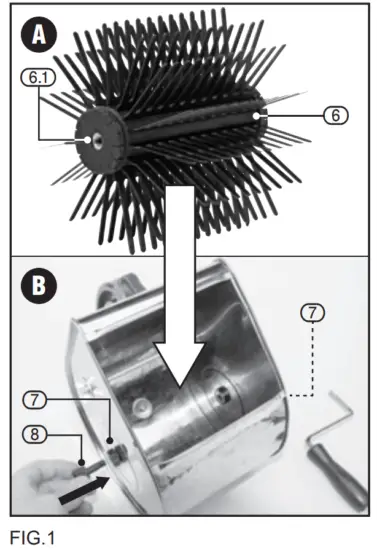 A
6.1
6
B
7
7
8
FIG.1