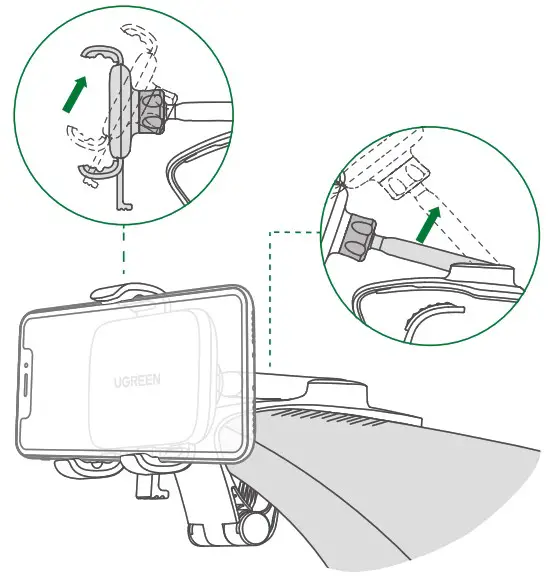 UGREEN