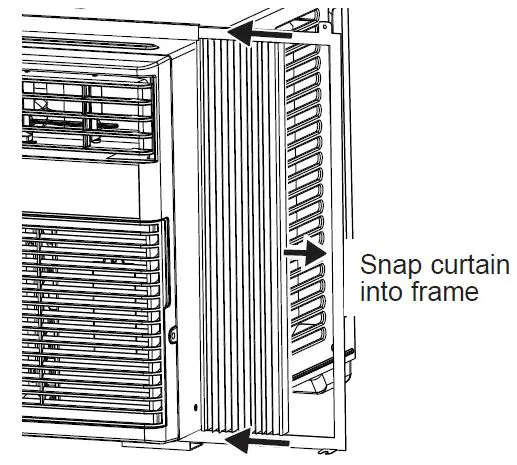 Snap curtain into frame