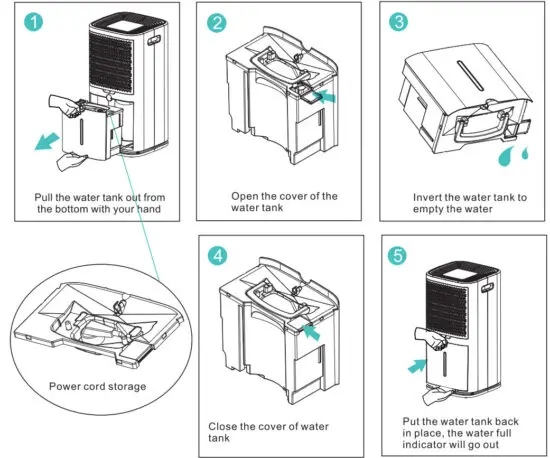 1

Pull the water tank out from the bottom with your hand

2

Open the cover of the water tank

3

Invert the water tank to empty the water

Power cord storage

4

Close the cover of water tank

5

Put the water tank back in place, the water full indicator will go out