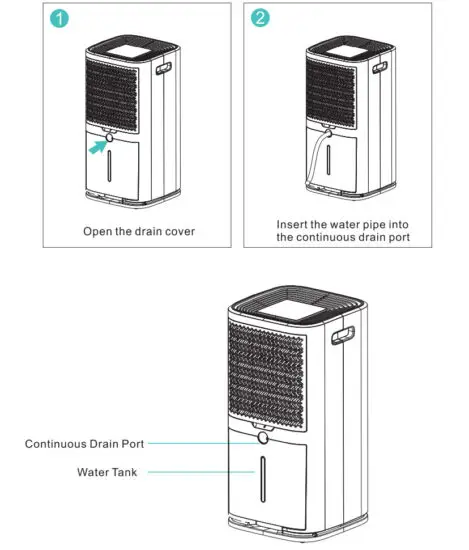 1

Open the drain cover

2

Insert the water pipe into the continuous drain port

Continuous Drain Port

Water Tank