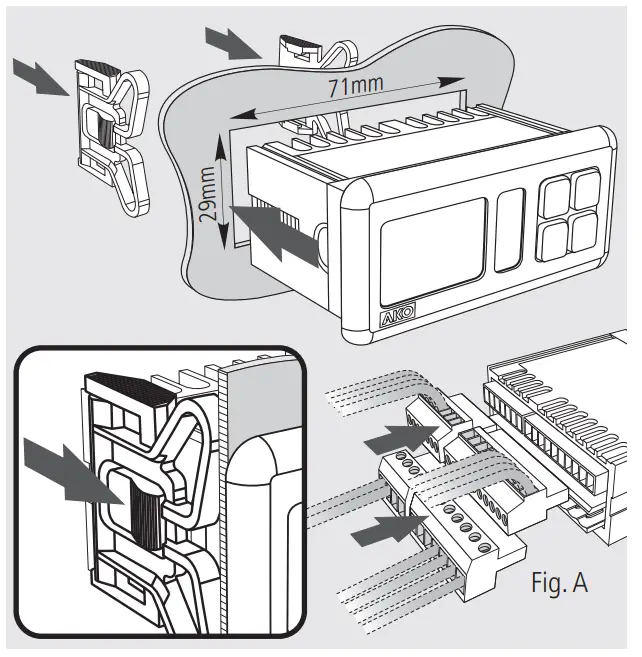 71mm

29mm

AKO

Fig. A