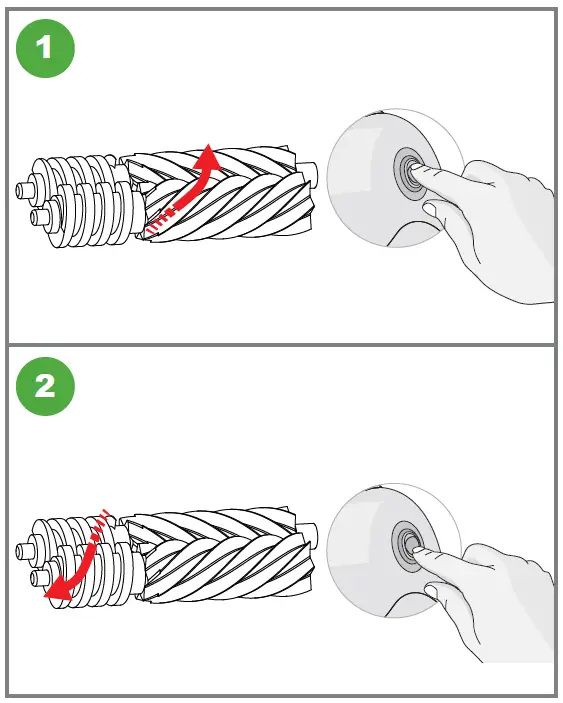 1

2