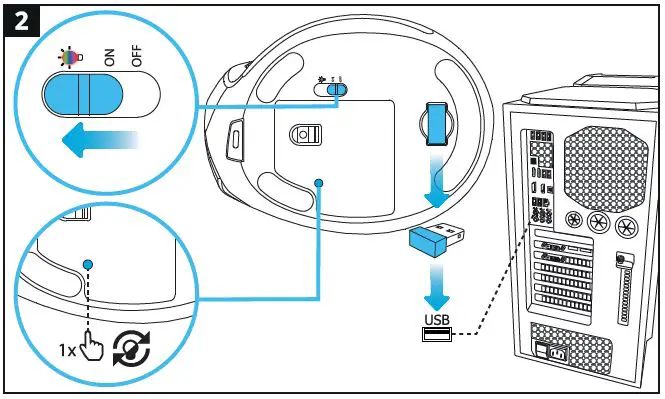 2

ON

OFF

1x

USB