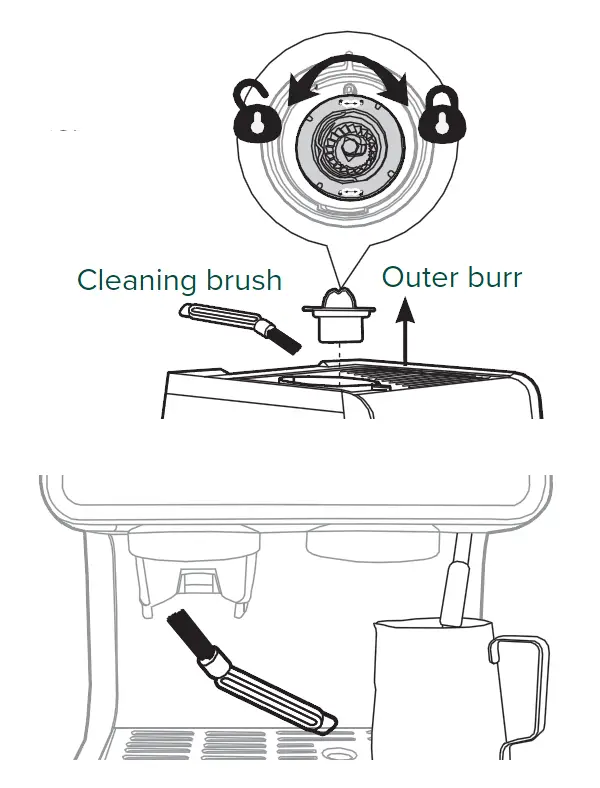 Cleaning brush

Outer burr