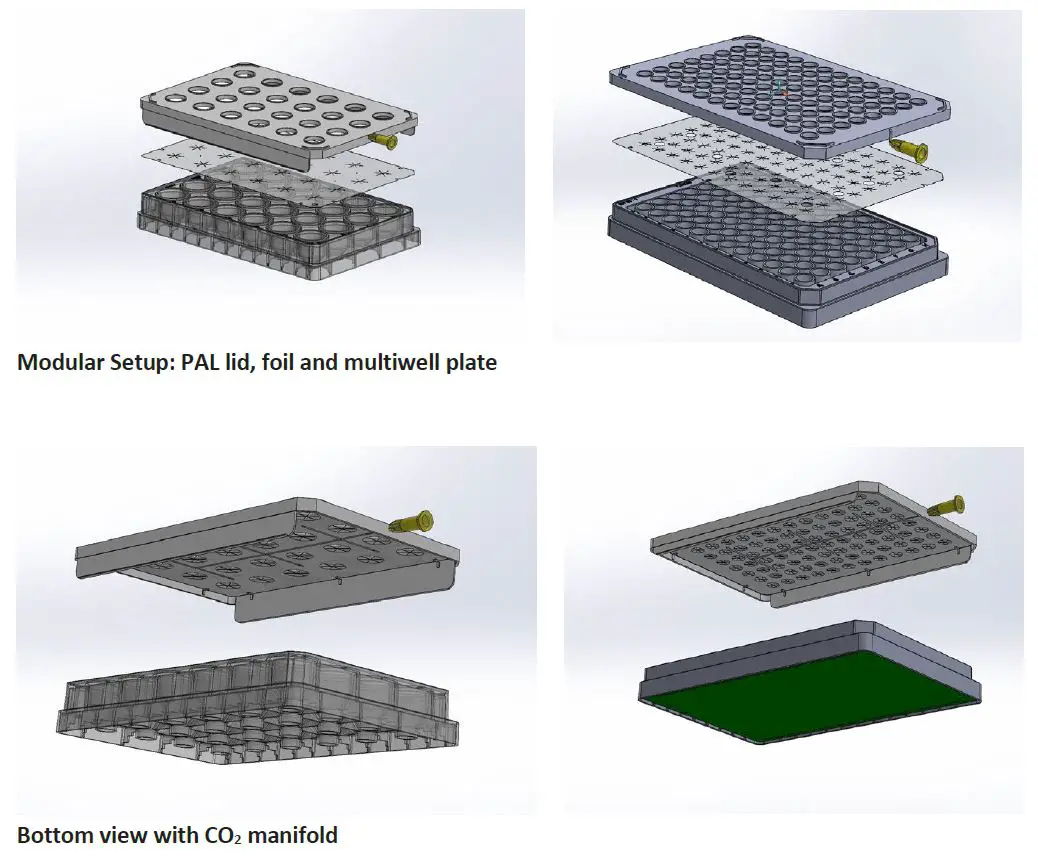 Modular Setup: PAL lid, foil and multiwell plate

Bottom view with $CO_2$ manifold