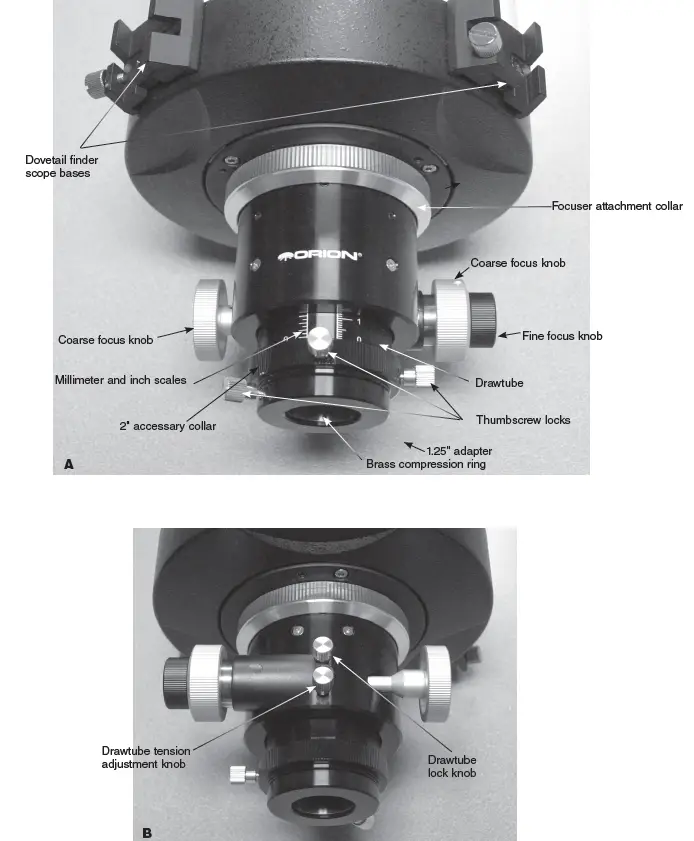 Dovetail finder scope bases

Focuser attachment collar

ORION

Coarse focus knob

Coarse focus knob

Fine focus knob

Millimeter and inch scales

Drawtube

2" accessary collar

Thumbscrew locks

1.25" adapter

Brass compression ring

A

Drawtube tension adjustment knob

Drawtube lock knob

B