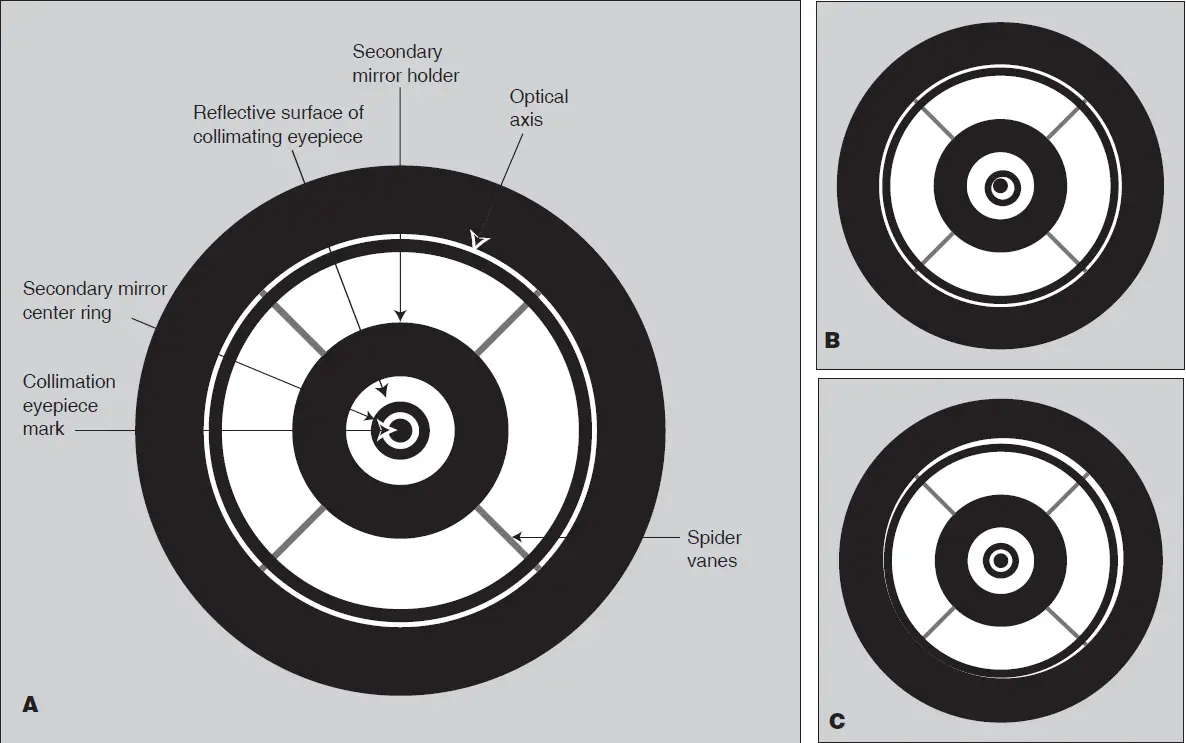 Secondary mirror holder

Reflective surface of collimating eyepiece

Optical axis

Secondary mirror center ring

Collimation eyepiece mark

Spider vanes

A

B

C