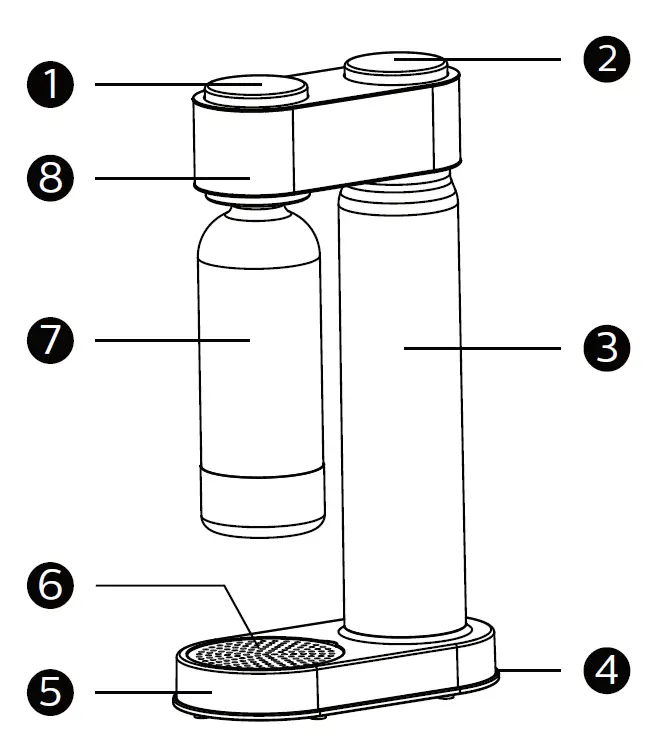 1
2
8
7
3
6
4
5