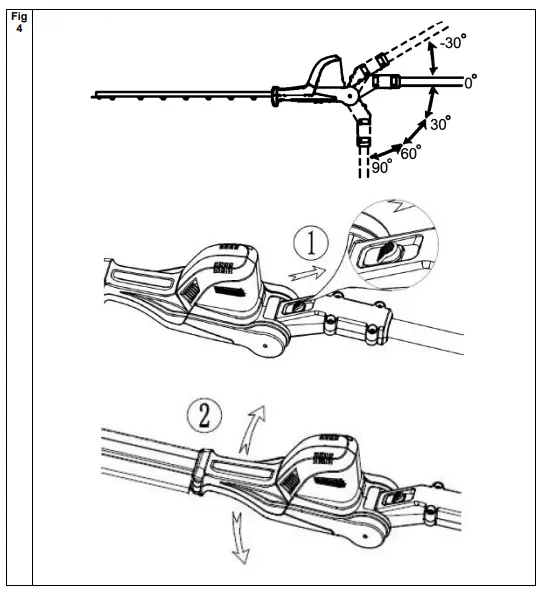 Fig 4

-30°
0°
30°
60°
90°

1

2