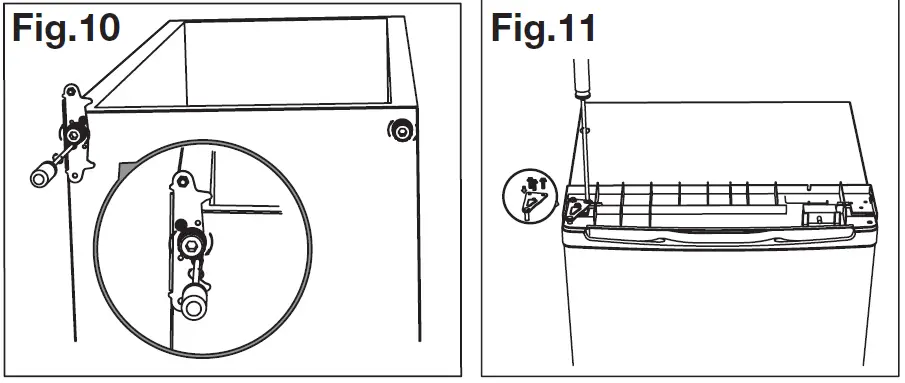 Fig.10

Fig.11